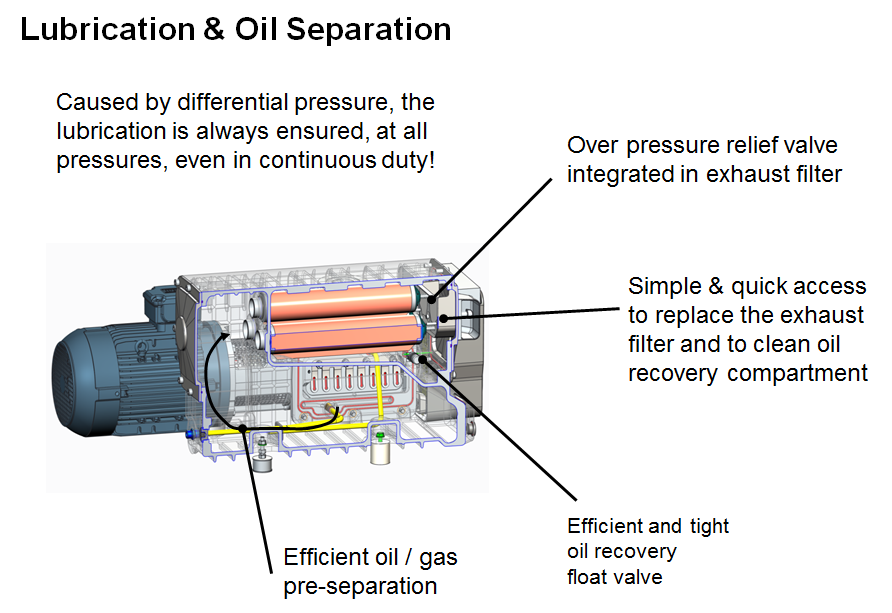 Lubrication & Oil Separation

Caused by differential pressure, the lubrication is always ensured, at all pressures, even in continuous duty!

Over pressure relief valve integrated in exhaust filter

Simple & quick access to replace the exhaust filter and to clean oil recovery compartment

Efficient and tight oil recovery float valve

Efficient oil / gas pre-separation